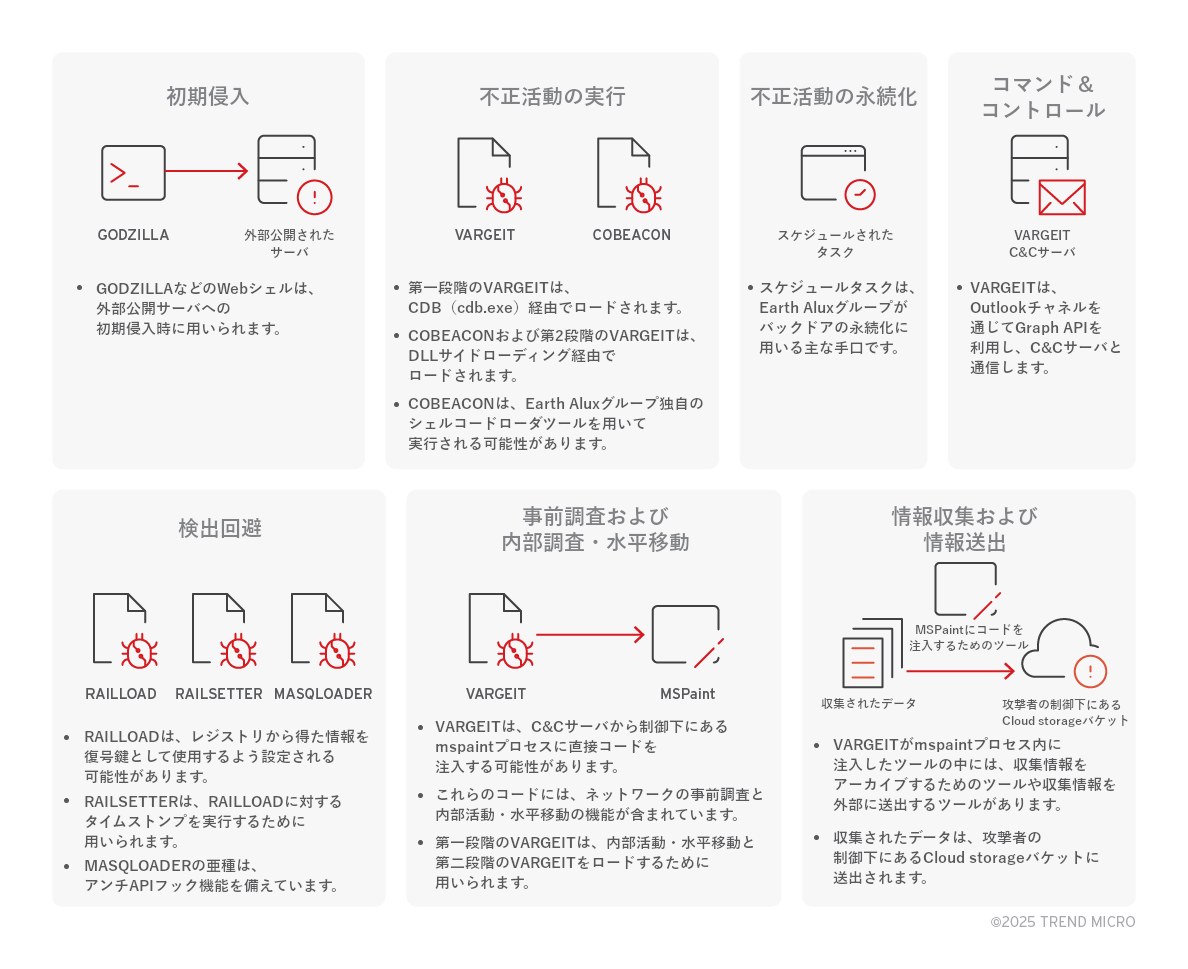 初期侵入

GODZILLA

外部公開されたサーバ

• GODZILLAなどのWebシェルは、外部公開サーバへの初期侵入時に用いられます。

不正活動の実行

VARGEIT

COBEACON

• 第一段階のVARGEITは、CDB（cdb.exe）経由でロードされます。

• COBEACONおよび第2段階のVARGEITは、DLLサイドローディング経由でロードされます。

• COBEACONは、Earth Aluxグループ独自のシェルコードローダツールを用いて実行される可能性があります。

不正活動の永続化

スケジュールされたタスク

• スケジュールタスクは、Earth Aluxグループがバックドアの永続化に用いる主な手口です。

コマンド＆コントロール

VARGEIT C&Cサーバ

• VARGEITは、Outlookチャネルを通じてGraph APIを利用し、C&Cサーバと通信します。

検出回避

RAILLOAD

RAILSETTER

MASQLOADER

• RAILLOADは、レジストリから得た情報を復号鍵として使用するよう設定される可能性があります。

• RAILSETTERは、RAILLOADに対するタイムストンプを実行するために用いられます。

• MASQLOADERの亜種は、アンチAPIフック機能を備えています。

事前調査および内部調査・水平移動

VARGEIT

MSPaint

• VARGEITは、C&Cサーバから制御下にあるmspaintプロセスに直接コードを注入する可能性があります。

• これらのコードには、ネットワークの事前調査と内部活動・水平移動の機能が含まれています。

• 第一段階のVARGEITは、内部活動・水平移動と第二段階のVARGEITをロードするために用いられます。

情報収集および情報送出

MSPaintにコードを注入するためのツール

収集されたデータ

攻撃者の制御下にあるCloud storageバケット

• VARGEITがmspaintプロセス内に注入したツールの中には、収集情報をアーカイブするためのツールや収集情報を外部に送出するツールがあります。

• 収集されたデータは、攻撃者の制御下にあるCloud storageバケットに送出されます。

©2025 TREND MICRO