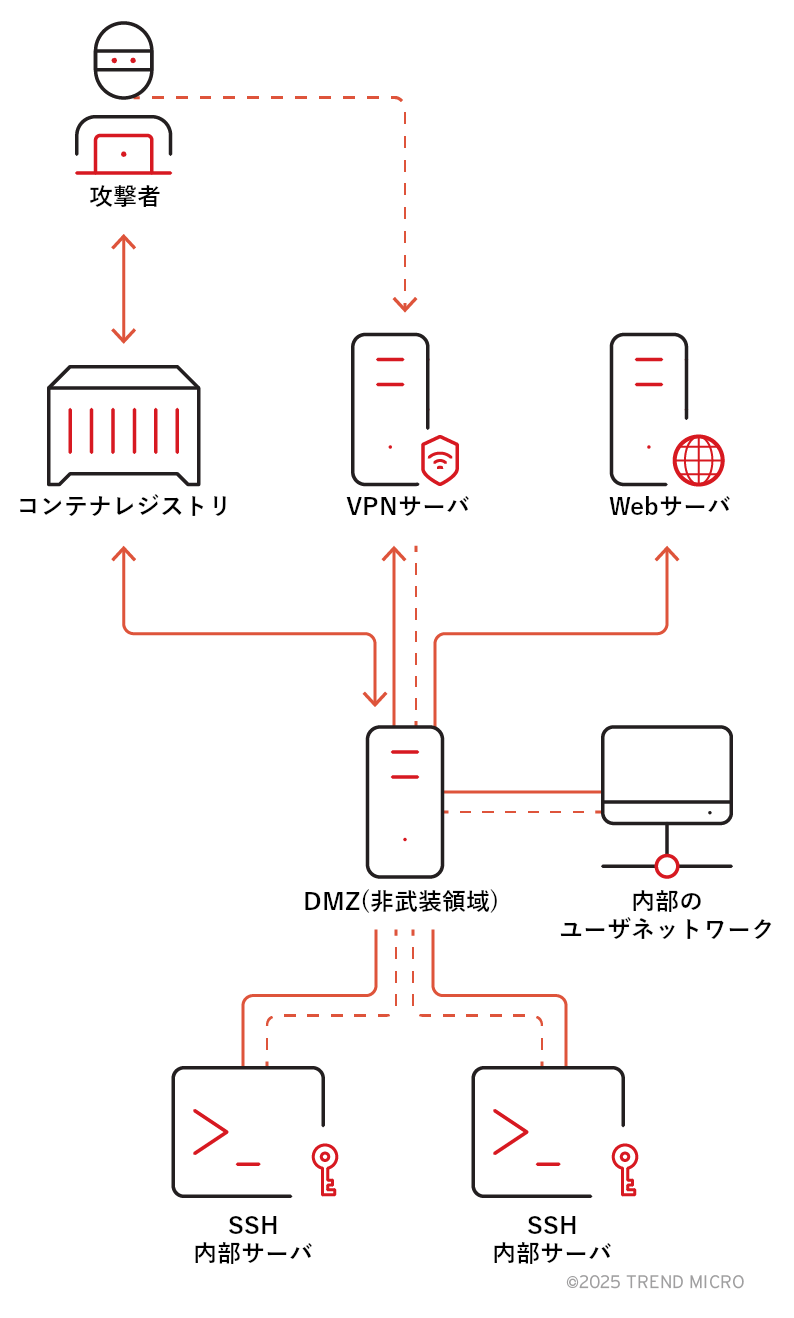 攻撃者

コンテナレジストリ

VPNサーバ

Webサーバ

DMZ(非武装領域)

内部の
ユーザネットワーク

SSH
内部サーバ

SSH
内部サーバ

©2025 TREND MICRO