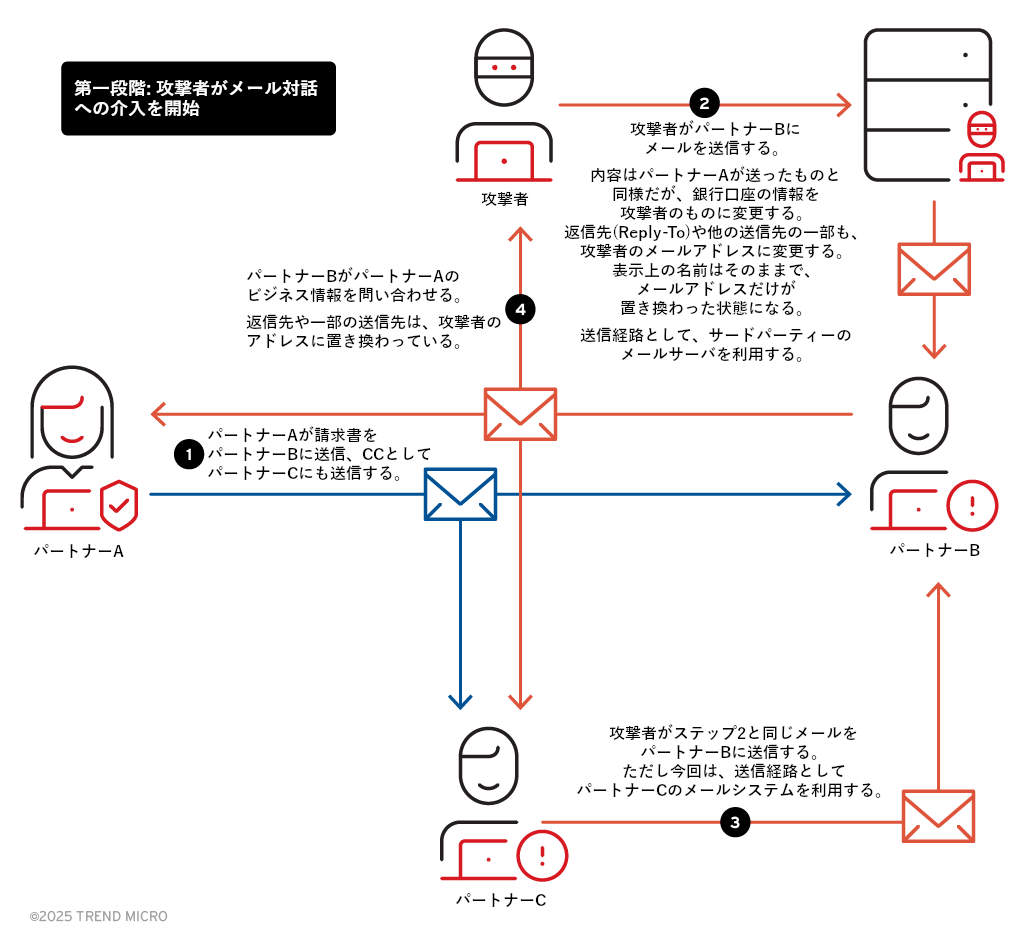 第一段階: 攻撃者がメール対話への介入を開始

攻撃者

2
攻撃者がパートナーBにメールを送信する。

内容はパートナーAが送ったものと同様だが、銀行口座の情報を攻撃者のものに変更する。返信先(Reply-To)や他の送信先の一部も、攻撃者のメールアドレスに変更する。表示上の名前はそのままで、メールアドレスだけが置き換わった状態になる。

送信経路として、サードパーティーのメールサーバを利用する。

パートナーBがパートナーAのビジネス情報を問い合わせる。

返信先や一部の送信先は、攻撃者のアドレスに置き換わっている。

4

1
パートナーAが請求書をパートナーBに送信、CCとしてパートナーCにも送信する。

パートナーA

パートナーB

攻撃者がステップ2と同じメールをパートナーBに送信する。ただし今回は、送信経路としてパートナーCのメールシステムを利用する。

3

パートナーC

©2025 TREND MICRO