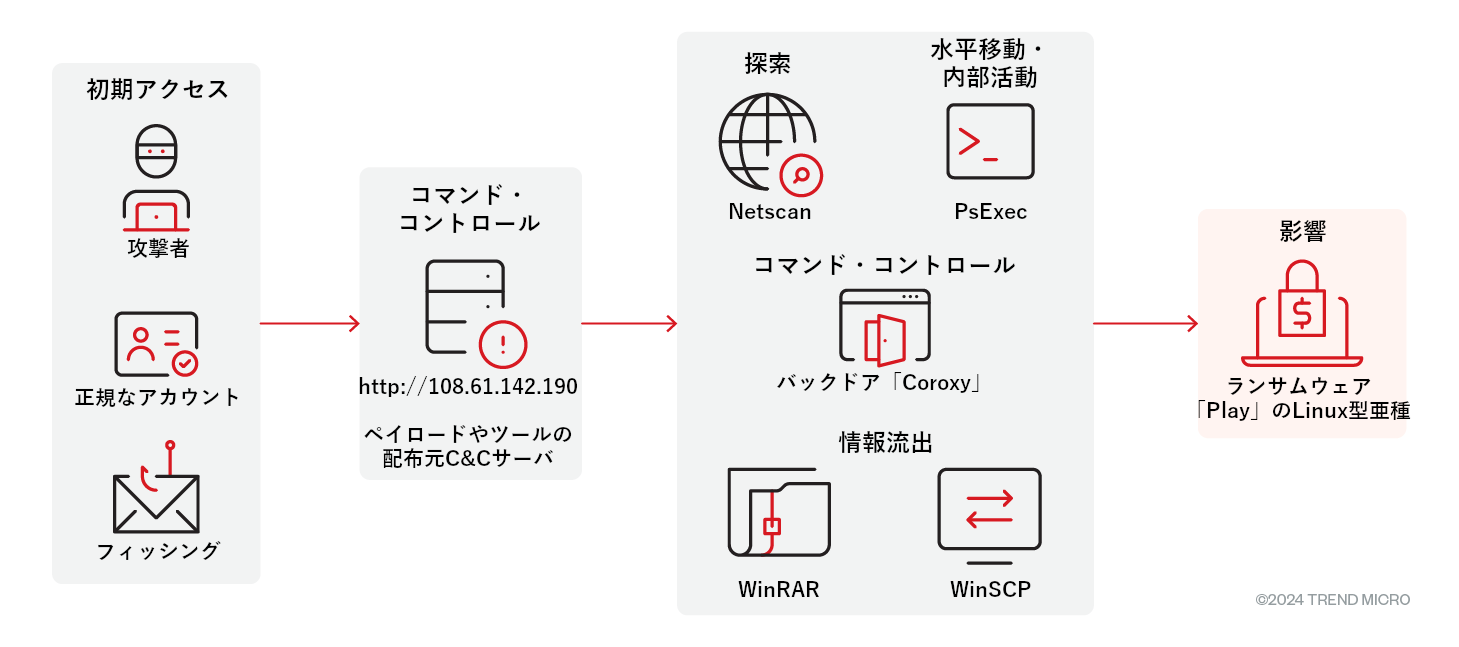 初期アクセス

攻撃者

正規なアカウント

フィッシング

コマンド・コントロール

http://108.61.142.190

ペイロードやツールの配布元C&Cサーバ

探索

Netscan

水平移動・内部活動

PsExec

コマンド・コントロール

バックドア「Coroxy」

情報流出

WinRAR

WinSCP

影響

ランサムウェア「Play」のLinux型亜種

©2024 TREND MICRO