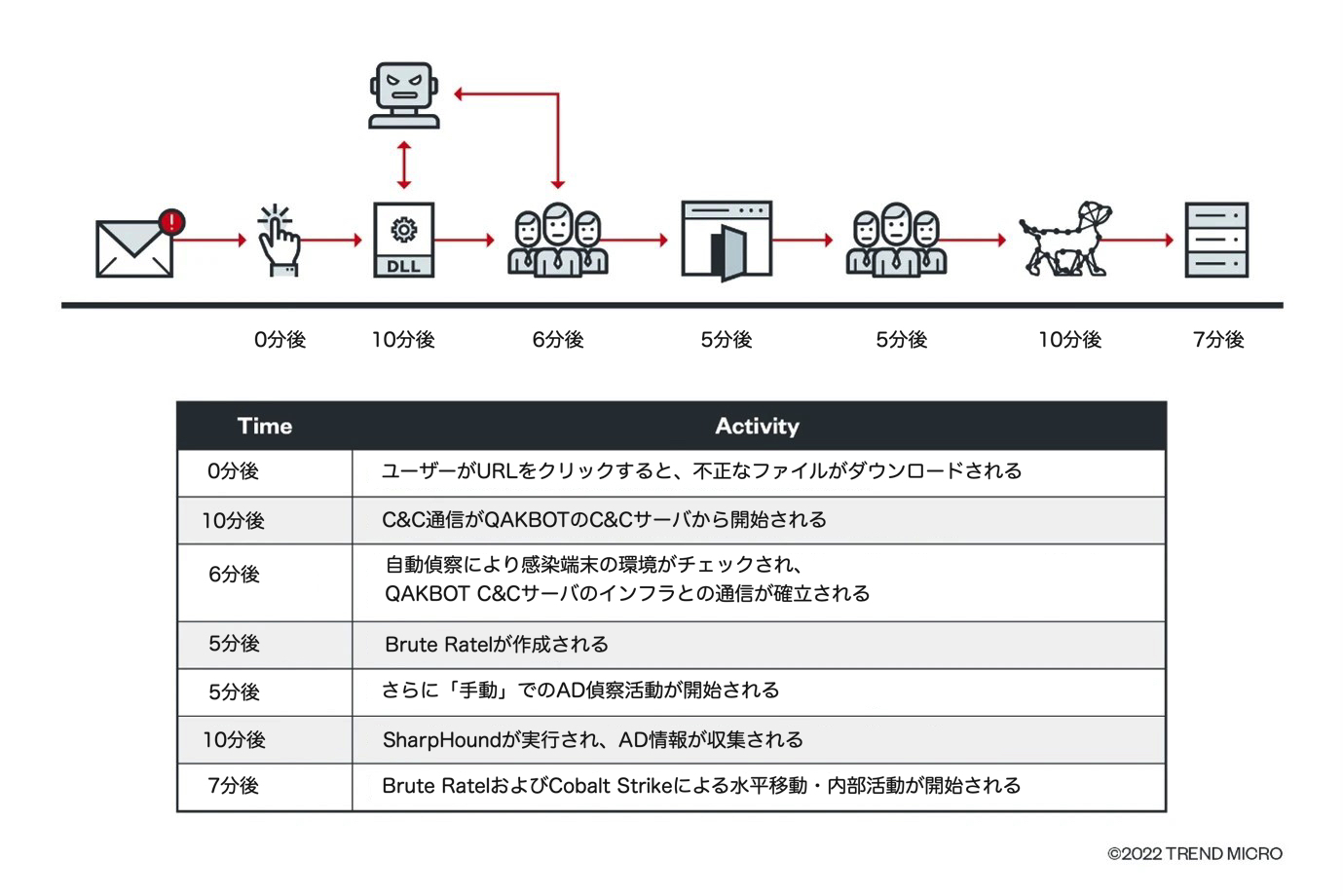 DLL

0分後 10分後 6分後 5分後 5分後 10分後 7分後

| Time | Activity |
|---|---|
| 0分後 | ユーザーがURLをクリックすると、不正なファイルがダウンロードされる |
| 10分後 | C&C通信がQAKBOTのC&Cサーバから開始される |
| 6分後 | 自動偵察により感染端末の環境がチェックされ、QAKBOT C&Cサーバのインフラとの通信が確立される |
| 5分後 | Brute Ratelが作成される |
| 5分後 | さらに「手動」でのAD偵察活動が開始される |
| 10分後 | SharpHoundが実行され、AD情報が収集される |
| 7分後 | Brute RatelおよびCobalt Strikeによる水平移動・内部活動が開始される |

©2022 TREND MICRO