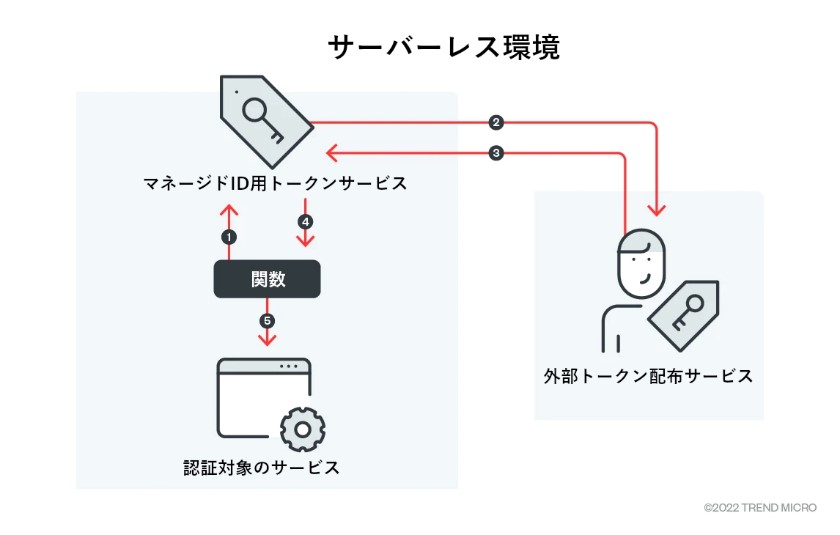 サーバーレス環境

2

3

マネージドID用トークンサービス

1

4

関数

5

認証対象のサービス

外部トークン配布サービス

©2022 TREND MICRO