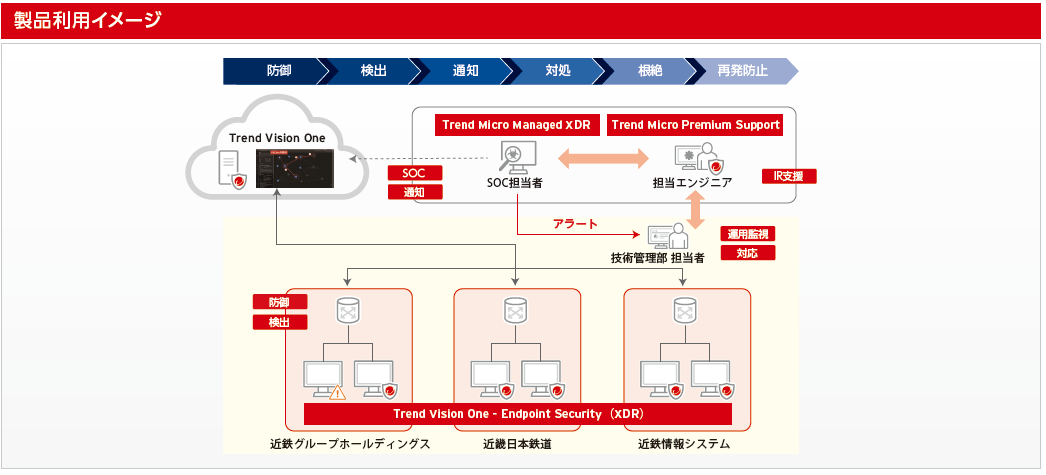 製品利用イメージ

防御 検出 通知 対処 根絶 再発防止

Trend Vision One

Trend Micro Managed XDR

Trend Micro Premium Support

SOC

通知

SOC担当者

担当エンジニア

IR支援

アラート

技術管理部 担当者

運用監視

対応

防御

検出

Trend Vision One - Endpoint Security（XDR）

近鉄グループホールディングス

近畿日本鉄道

近鉄情報システム