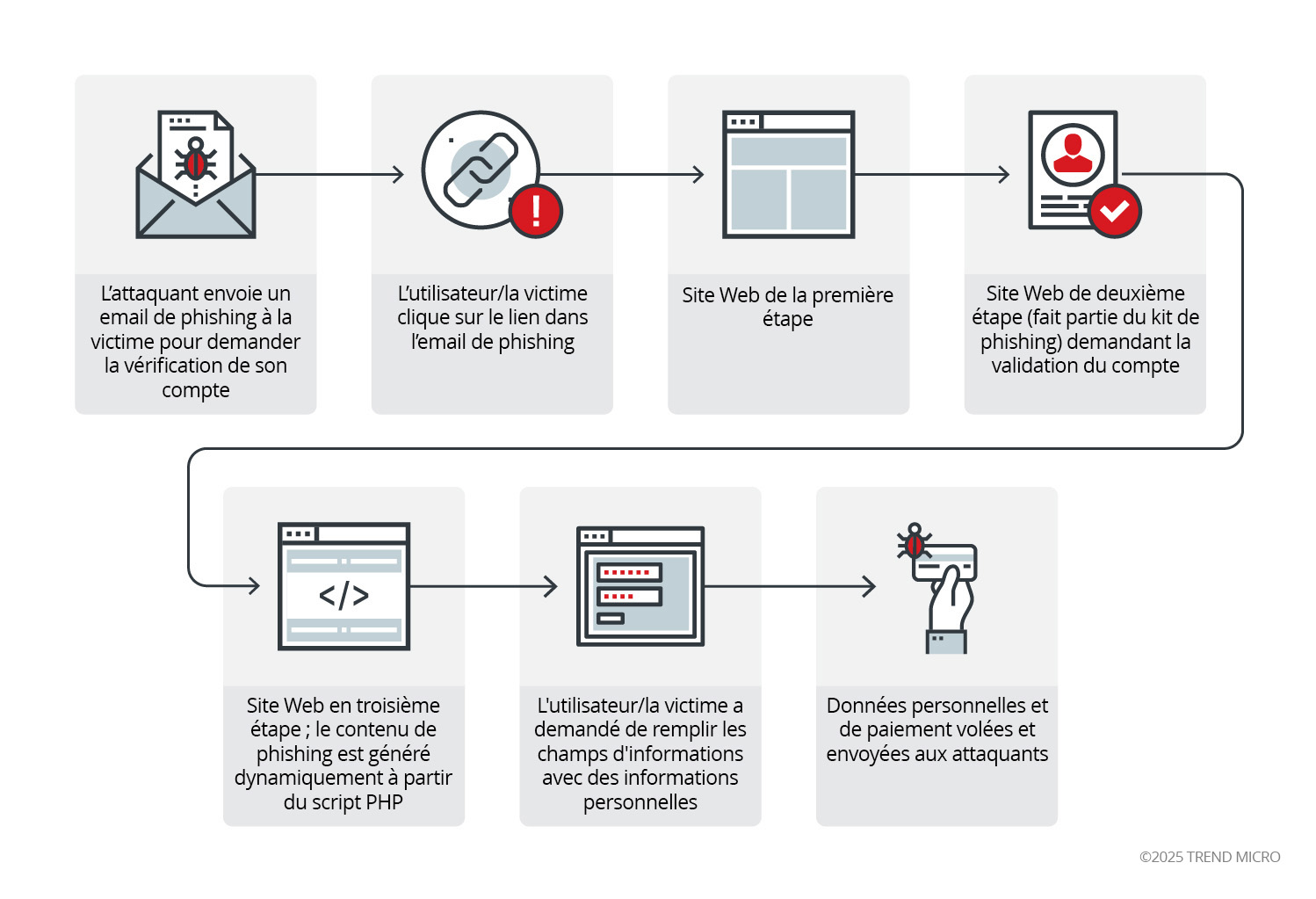 L’attaquant envoie un email de phishing à la victime pour demander la vérification de son compte

L’utilisateur/la victime clique sur le lien dans l’email de phishing

Site Web de la première étape

Site Web de deuxième étape (fait partie du kit de phishing) demandant la validation du compte

</>

Site Web en troisième étape ; le contenu de phishing est généré dynamiquement à partir du script PHP

L'utilisateur/la victime a demandé de remplir les champs d'informations avec des informations personnelles

Données personnelles et de paiement volées et envoyées aux attaquants

©2025 TREND MICRO