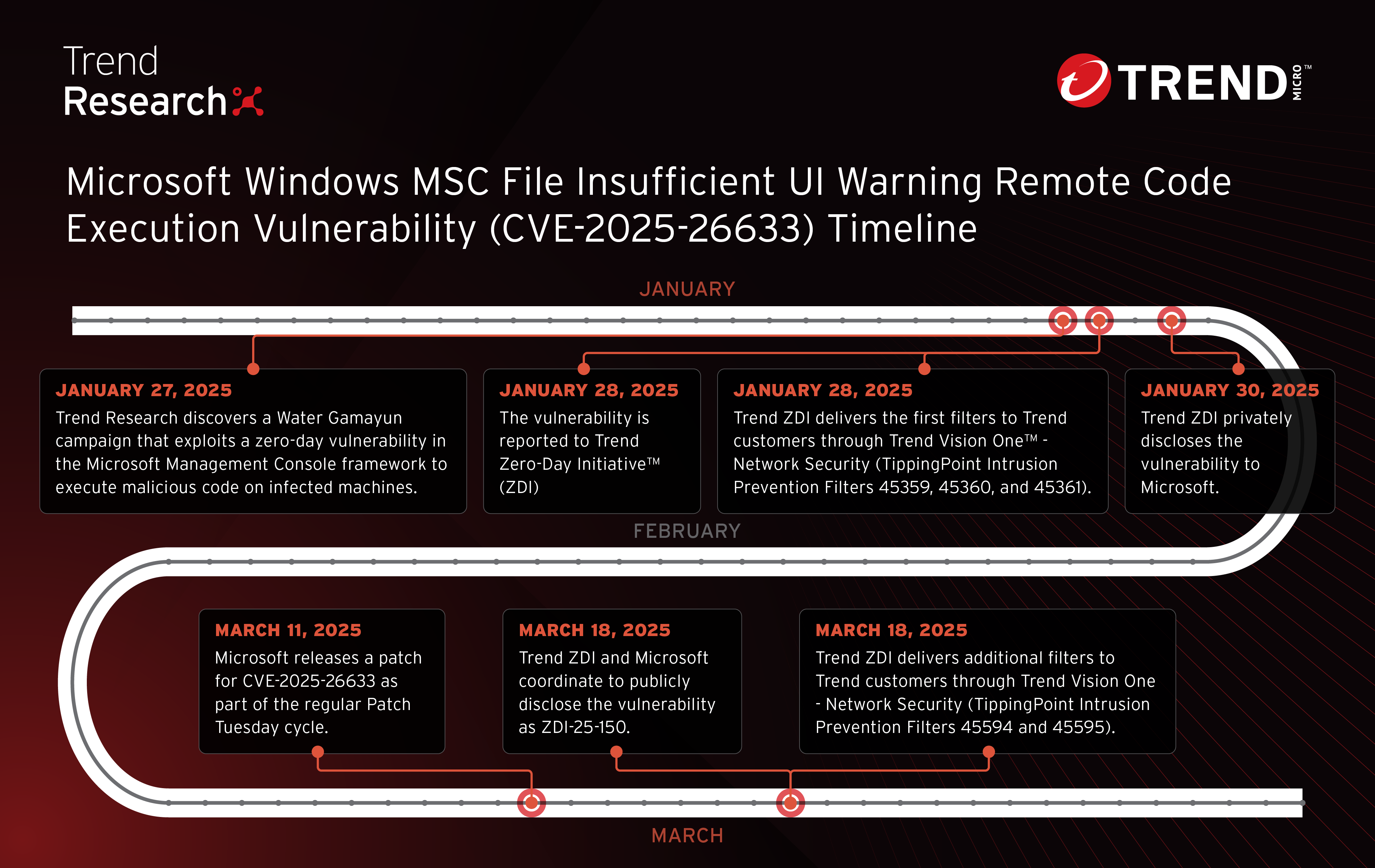 Trend
Research

TREND MICRO™

Microsoft Windows MSC File Insufficient UI Warning Remote Code Execution Vulnerability (CVE-2025-26633) Timeline

JANUARY

JANUARY 27, 2025
Trend Research discovers a Water Gamayun campaign that exploits a zero-day vulnerability in the Microsoft Management Console framework to execute malicious code on infected machines.

JANUARY 28, 2025
The vulnerability is reported to Trend Zero-Day Initiative™ (ZDI)

JANUARY 28, 2025
Trend ZDI delivers the first filters to Trend customers through Trend Vision One™ - Network Security (TippingPoint Intrusion Prevention Filters 45359, 45360, and 45361).

JANUARY 30, 2025
Trend ZDI privately discloses the vulnerability to Microsoft.

FEBRUARY

MARCH 11, 2025
Microsoft releases a patch for CVE-2025-26633 as part of the regular Patch Tuesday cycle.

MARCH 18, 2025
Trend ZDI and Microsoft coordinate to publicly disclose the vulnerability as ZDI-25-150.

MARCH 18, 2025
Trend ZDI delivers additional filters to Trend customers through Trend Vision One - Network Security (TippingPoint Intrusion Prevention Filters 45594 and 45595).

MARCH