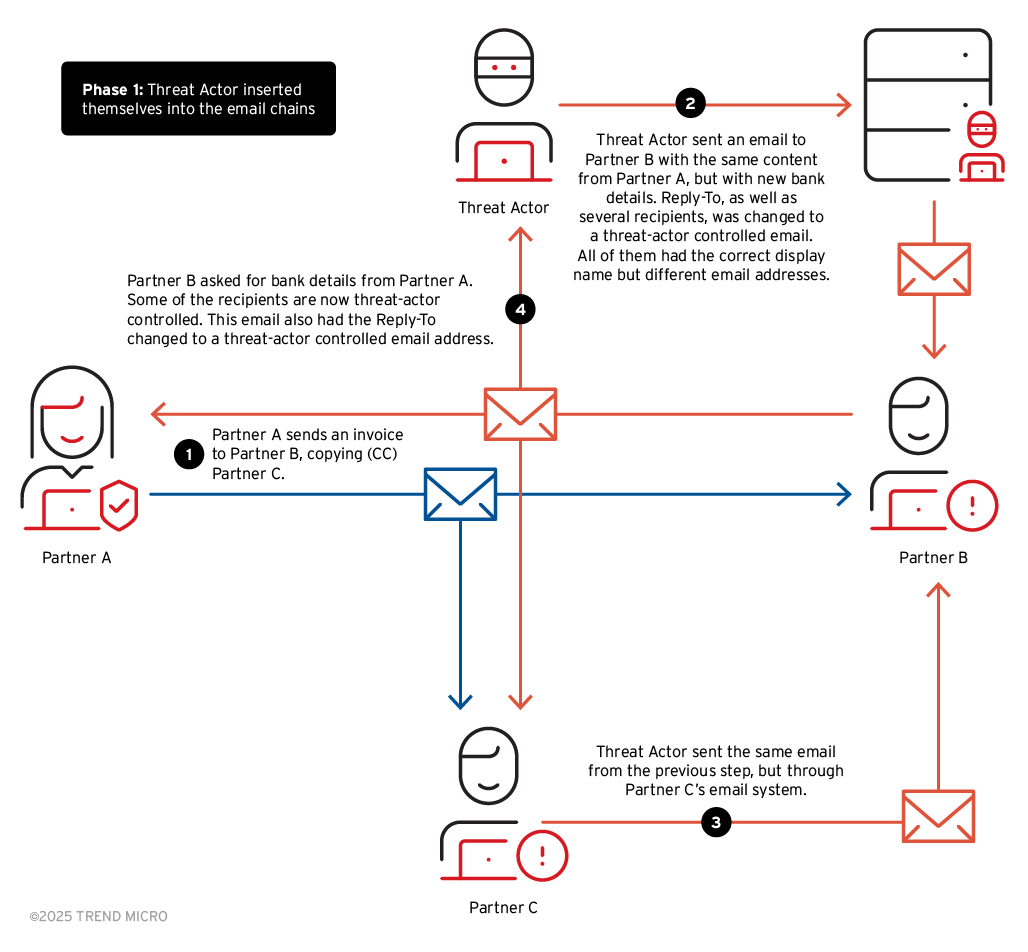 Phase 1: Threat Actor inserted themselves into the email chains

Threat Actor

2

Threat Actor sent an email to Partner B with the same content from Partner A, but with new bank details. Reply-To, as well as several recipients, was changed to a threat-actor controlled email. All of them had the correct display name but different email addresses.

Partner B asked for bank details from Partner A. Some of the recipients are now threat-actor controlled. This email also had the Reply-To changed to a threat-actor controlled email address.

4

1

Partner A sends an invoice to Partner B, copying (CC) Partner C.

Partner A

Partner B

Threat Actor sent the same email from the previous step, but through Partner C's email system.

3

Partner C

©2025 TREND MICRO