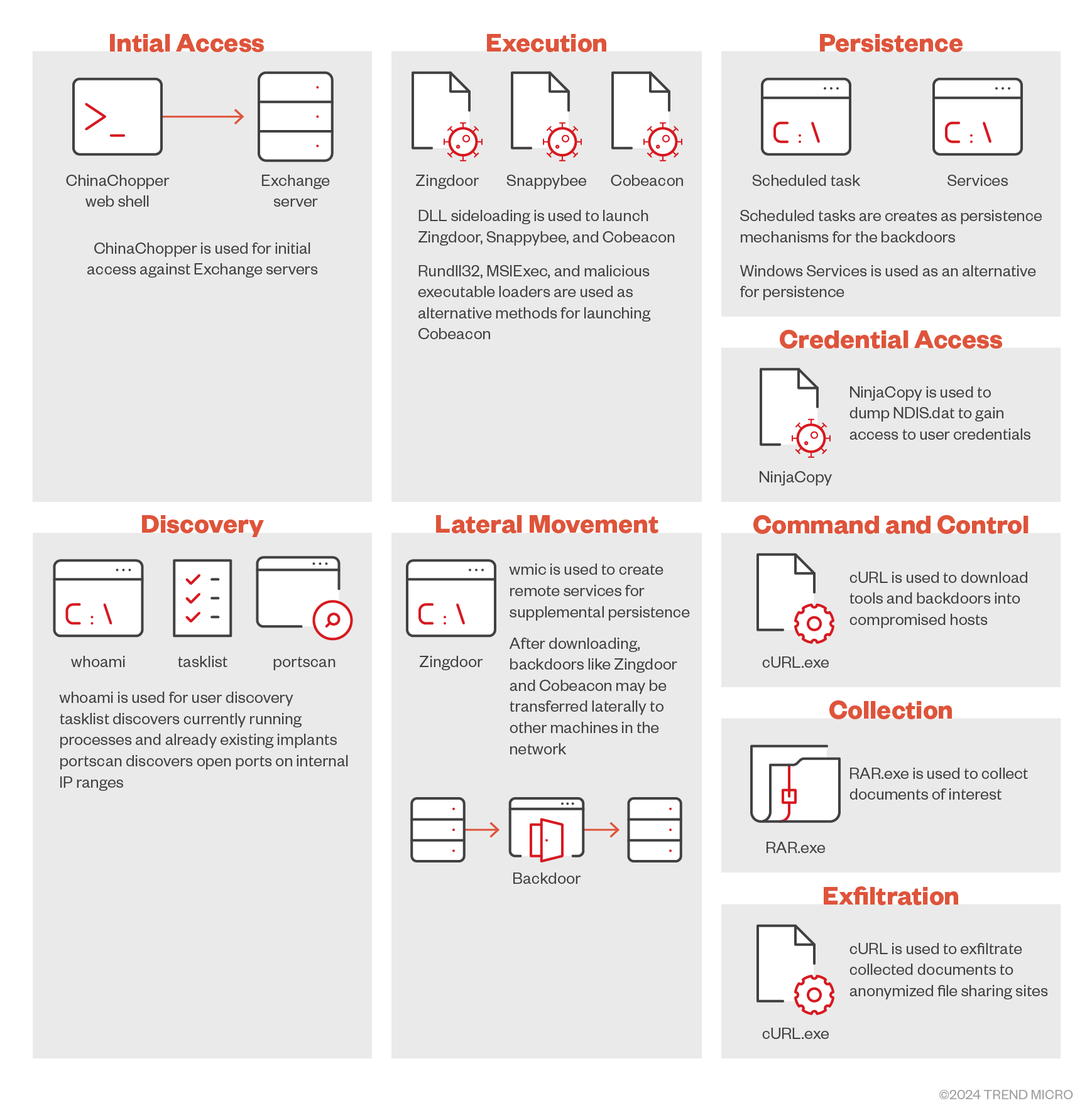 Intial Access

>_

ChinaChopper web shell

Exchange server

ChinaChopper is used for initial access against Exchange servers

Execution

Zingdoor

Snappybee

Cobeacon

DLL sideloading is used to launch Zingdoor, Snappybee, and Cobeacon

Rundll32, MSIExec, and malicious executable loaders are used as alternative methods for launching Cobeacon

Persistence

C:\

Scheduled task

C:\

Services

Scheduled tasks are creates as persistence mechanisms for the backdoors

Windows Services is used as an alternative for persistence

Credential Access

NinjaCopy

NinjaCopy is used to dump NDIS.dat to gain access to user credentials

Discovery

C:\

whoami

tasklist

portscan

whoami is used for user discovery tasklist discovers currently running processes and already existing implants portscan discovers open ports on internal IP ranges

Lateral Movement

C:\

Zingdoor

wmic is used to create remote services for supplemental persistence

After downloading, backdoors like Zingdoor and Cobeacon may be transferred laterally to other machines in the network

Backdoor

Command and Control

cURL.exe

cURL is used to download tools and backdoors into compromised hosts

Collection

RAR.exe

RAR.exe is used to collect documents of interest

Exfiltration

cURL.exe

cURL is used to exfiltrate collected documents to anonymized file sharing sites

©2024 TREND MICRO