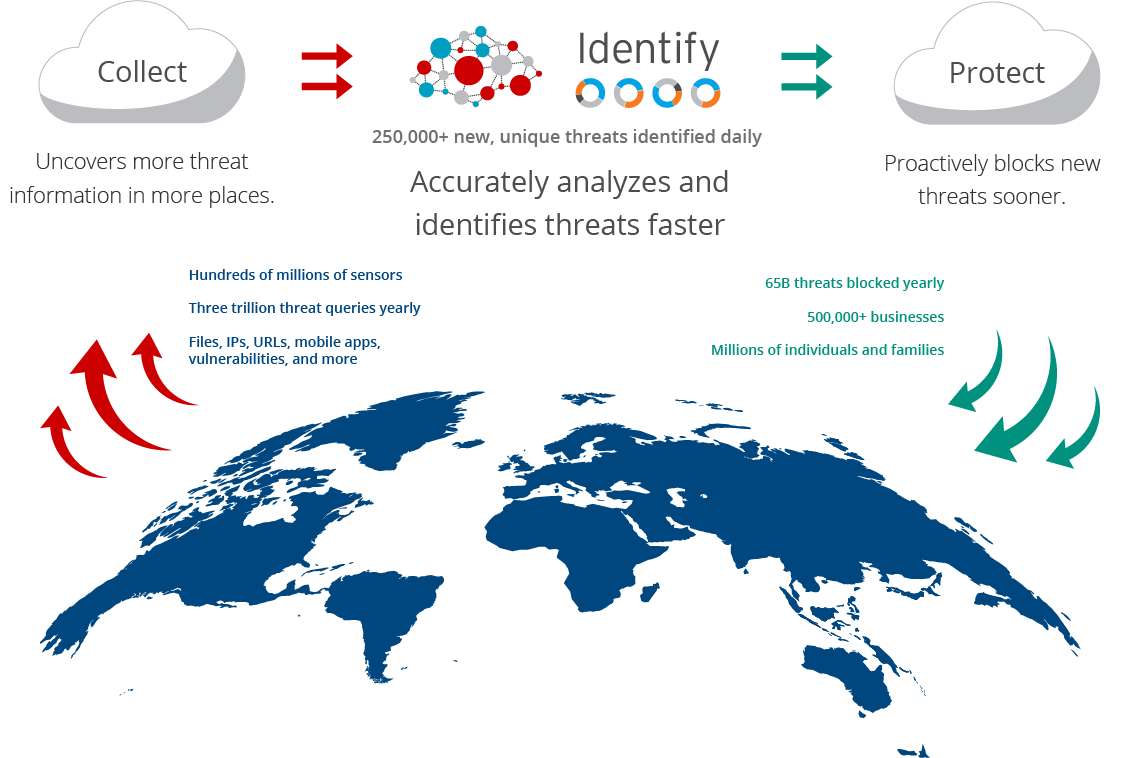 Collect

Uncovers more threat information in more places.

Identify

250,000+ new, unique threats identified daily

Accurately analyzes and identifies threats faster

Protect

Proactively blocks new threats sooner.

Hundreds of millions of sensors

Three trillion threat queries yearly

Files, IPs, URLs, mobile apps, vulnerabilities, and more

65B threats blocked yearly

500,000+ businesses

Millions of individuals and families